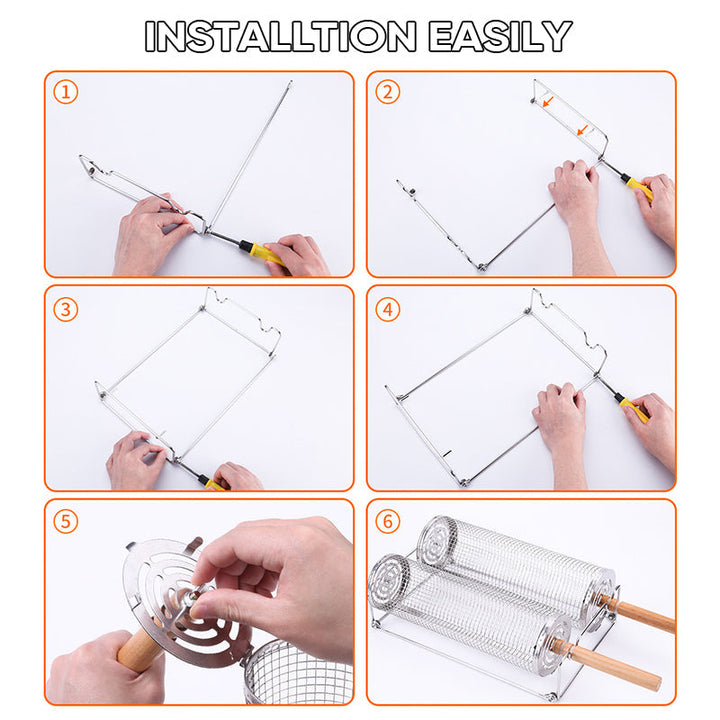 INSTALLTION EASILY

1

2

3

4

5

6